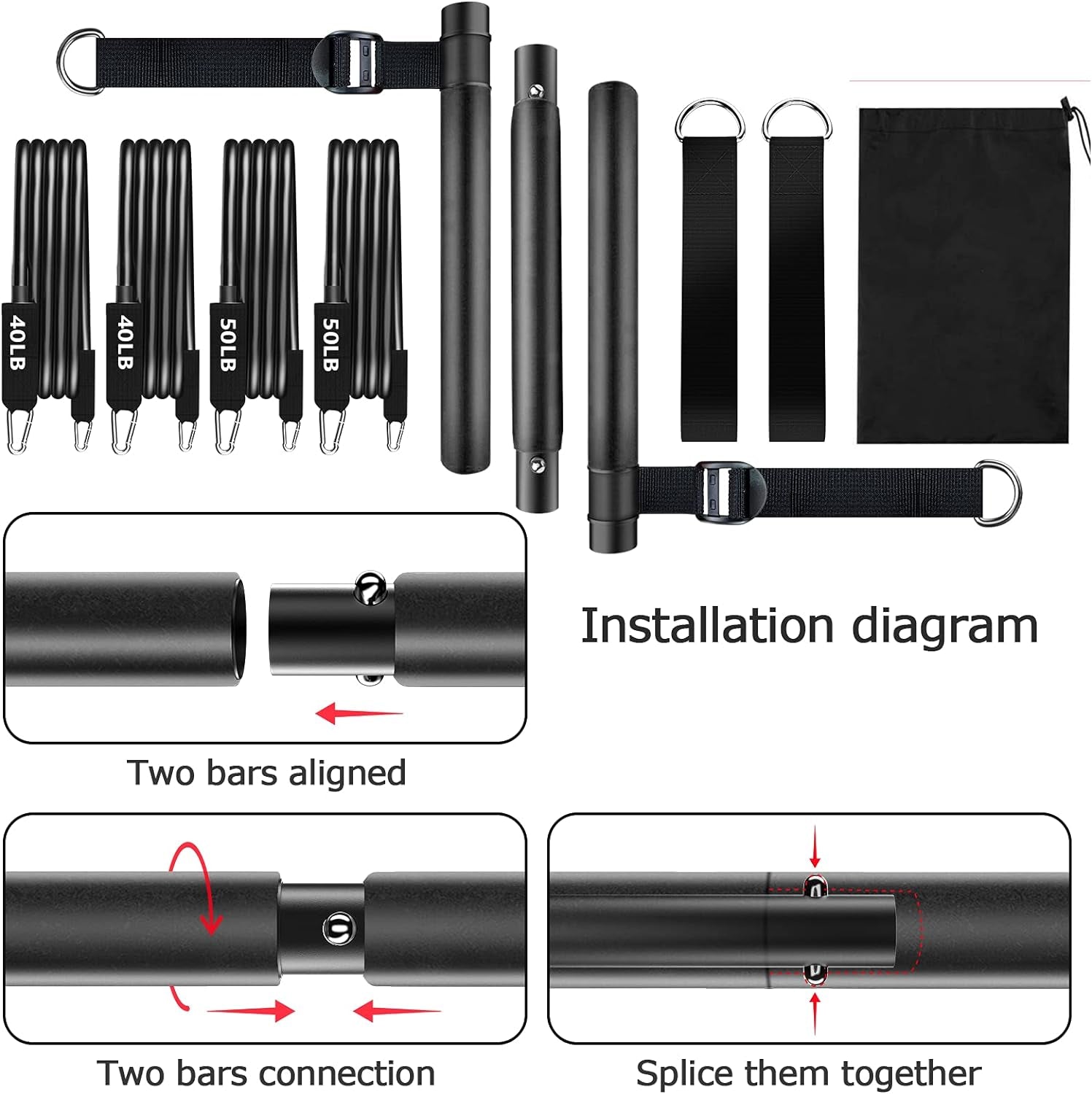 40LB

40LB

50LB

50LB

Installation diagram

Two bars aligned

Two bars connection

Splice them together